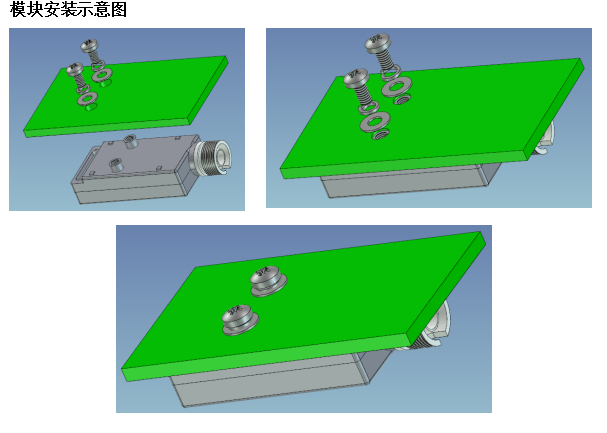 模块安装示意图